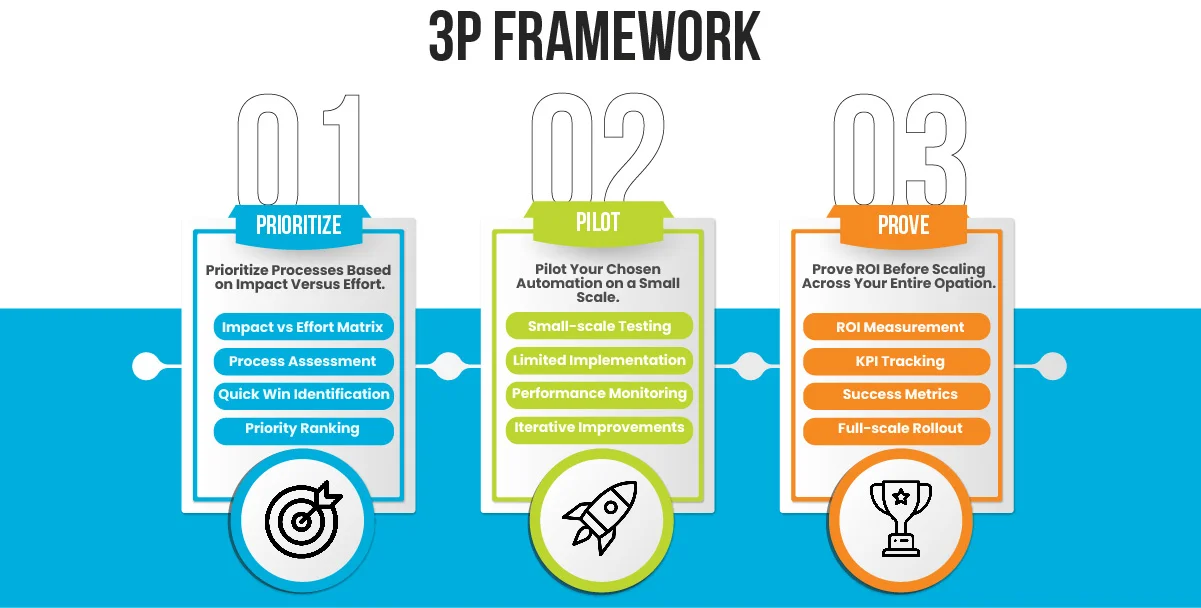 3P FRAMEWORK

01

PRIORITIZE

Prioritize Processes Based on Impact Versus Effort.

Impact vs Effort Matrix

Process Assessment

Quick Win Identification

Priority Ranking

02

PILOT

Pilot Your Chosen Automation on a Small Scale.

Small-scale Testing

Limited Implementation

Performance Monitoring

Iterative Improvements

03

PROVE

Prove ROI Before Scaling Across Your Entire Opation.

ROI Measurement

KPI Tracking

Success Metrics

Full-scale Rollout